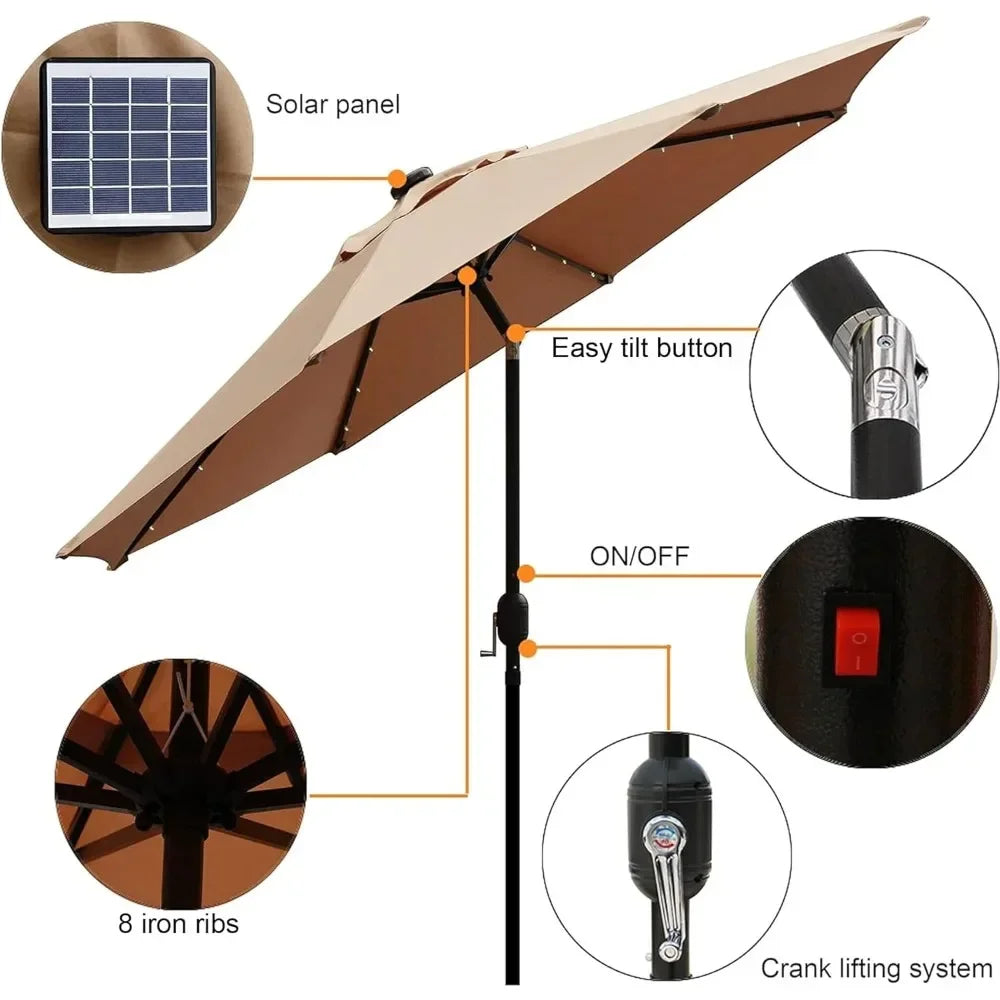 Solar panel

Easy tilt button

ON/OFF

8 iron ribs

Crank lifting system