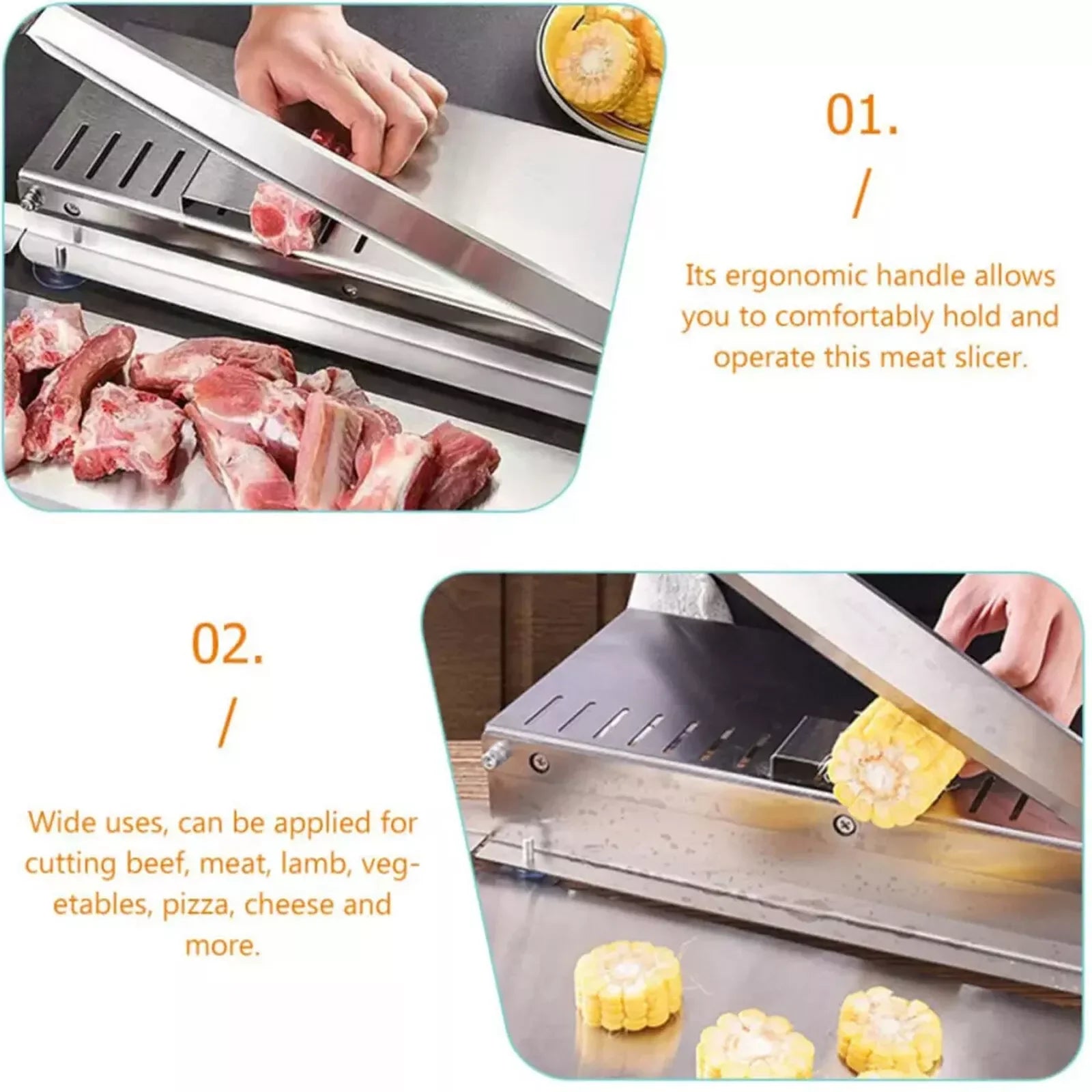 01.

/

Its ergonomic handle allows you to comfortably hold and operate this meat slicer.

02.

/

Wide uses, can be applied for cutting beef, meat, lamb, vegetables, pizza, cheese and more.