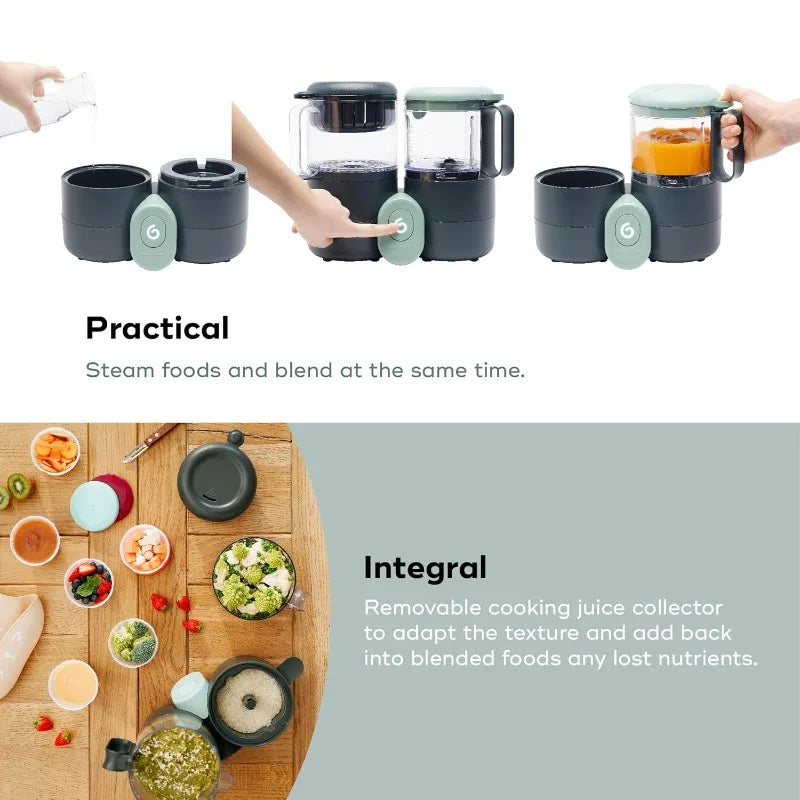 Practical

Steam foods and blend at the same time.

Integral

Removable cooking juice collector to adapt the texture and add back into blended foods any lost nutrients.