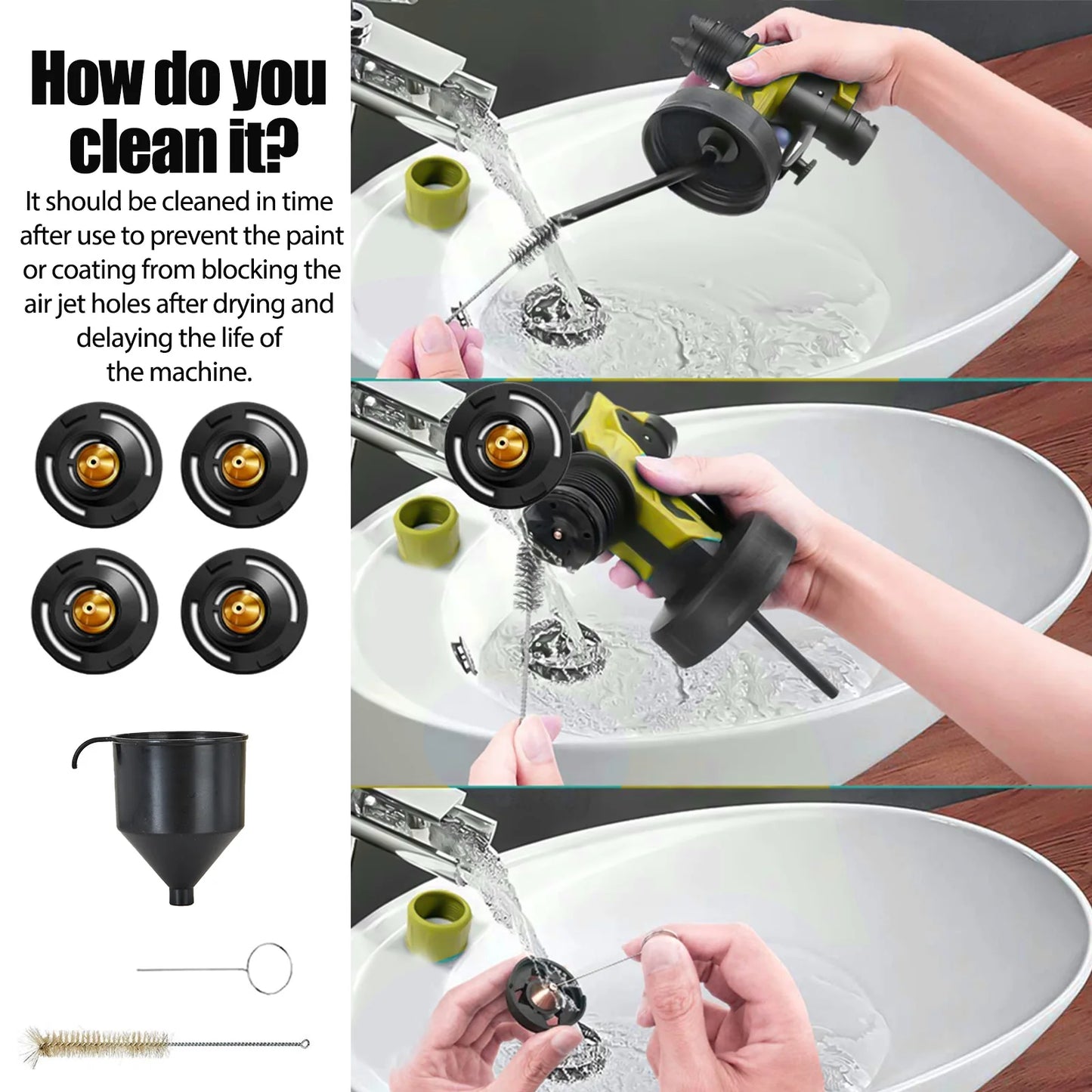 How do you clean it?

It should be cleaned in time after use to prevent the paint or coating from blocking the air jet holes after drying and delaying the life of the machine.