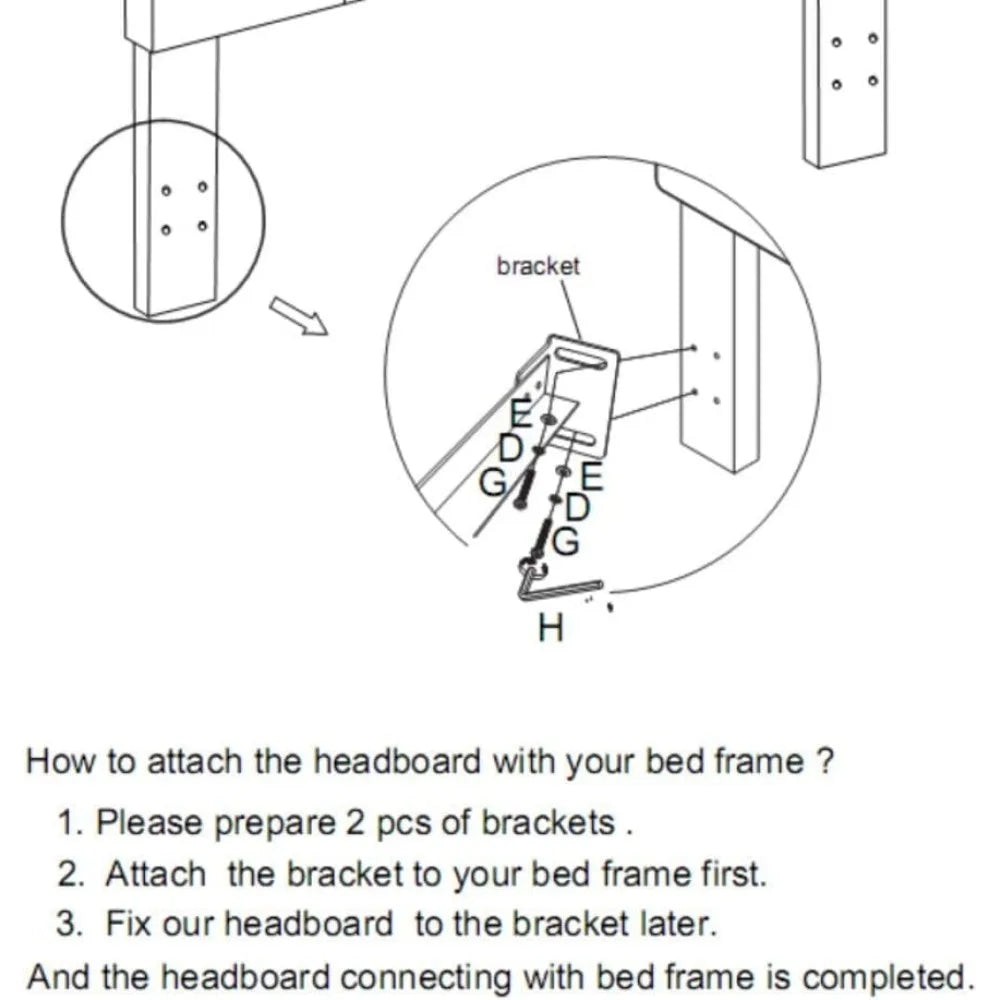 bracket

E
D
G
E
D
G
H

How to attach the headboard with your bed frame ?

1. Please prepare 2 pcs of brackets .
2. Attach the bracket to your bed frame first.
3. Fix our headboard to the bracket later.

And the headboard connecting with bed frame is completed.